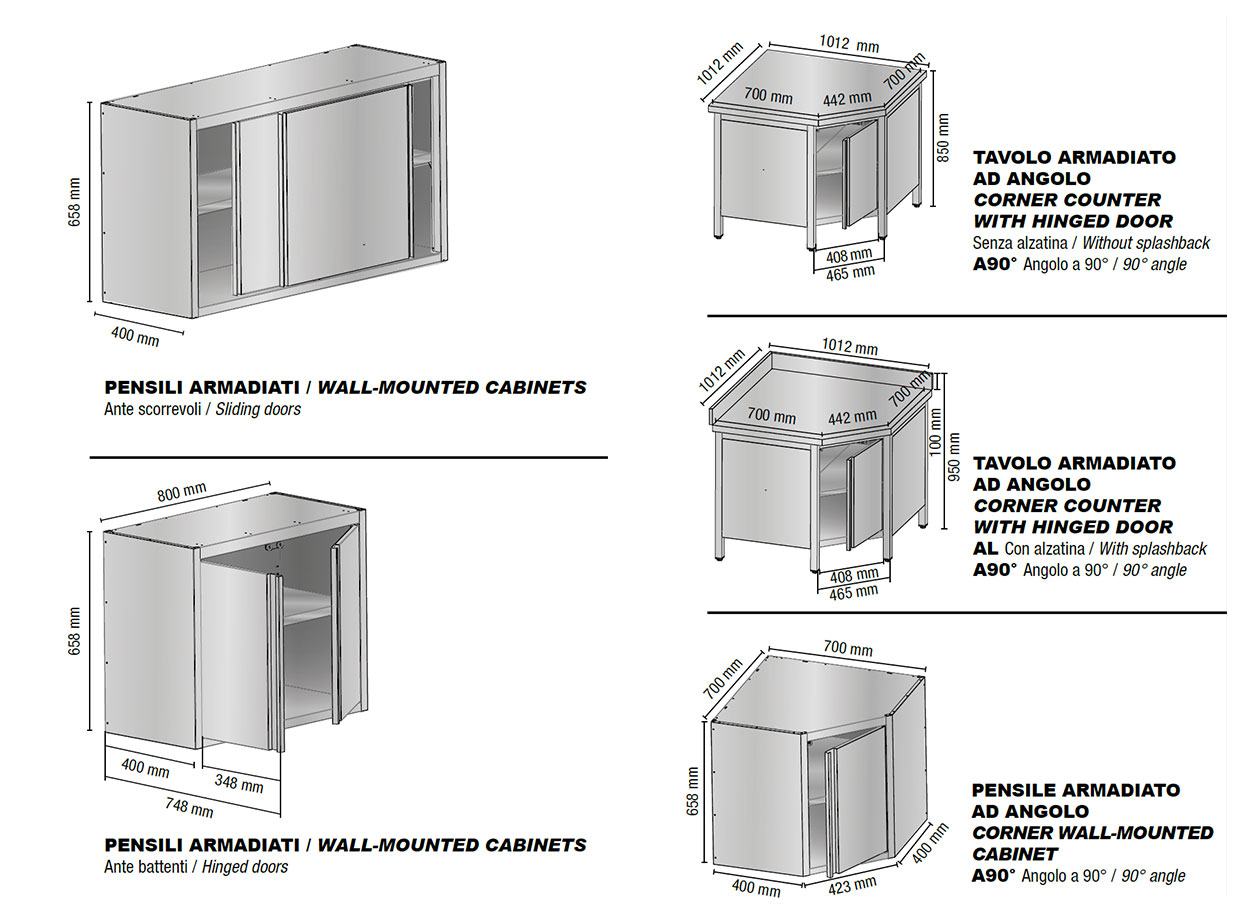 658 mm

400 mm

PENSILI ARMADIATI / WALL-MOUNTED CABINETS
Ante scorrevoli / Sliding doors

800 mm

658 mm

400 mm
348 mm
748 mm

PENSILI ARMADIATI / WALL-MOUNTED CABINETS
Ante battenti / Hinged doors

1012 mm
1012 mm
700 mm
700 mm
442 mm
850 mm
408 mm
465 mm

TAVOLO ARMADIATO
AD ANGOLO
CORNER COUNTER
WITH HINGED DOOR
Senza alzatina / Without splashback
A90° Angolo a 90° / 90° angle

1012 mm
1012 mm
700 mm
700 mm
442 mm
100 mm
950 mm
408 mm
465 mm

TAVOLO ARMADIATO
AD ANGOLO
CORNER COUNTER
WITH HINGED DOOR
AL Con alzatina / With splashback
A90° Angolo a 90° / 90° angle

700 mm
700 mm
658 mm
400 mm
400 mm
423 mm

PENSILE ARMADIATO
AD ANGOLO
CORNER WALL-MOUNTED
CABINET
A90° Angolo a 90° / 90° angle